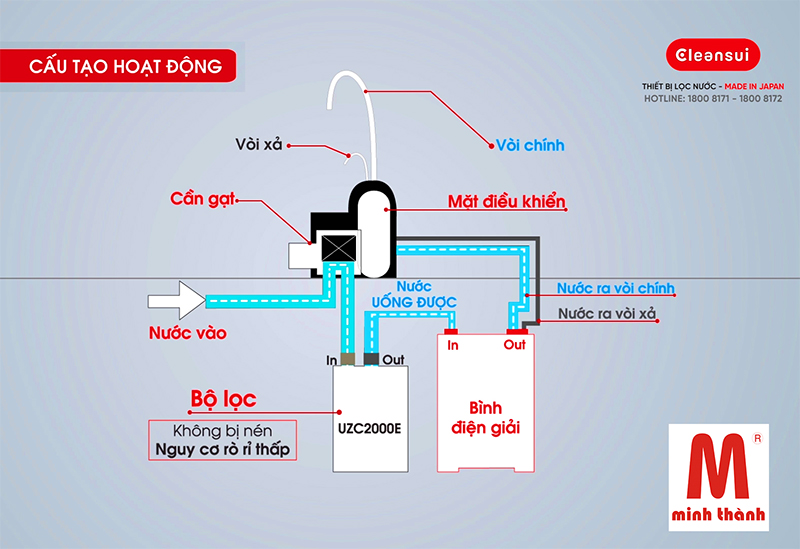 CẤU TẠO HOẠT ĐỘNG

Cleansui

THIẾT BỊ LỌC NƯỚC - MADE IN JAPAN
HOTLINE: 1800 8171 - 1800 8172

Vòi xả

Vòi chính

Cần gạt

Mặt điều khiển

Nước
UỐNG ĐƯỢC

Nước ra vòi chính

Nước ra vòi xả

Nước vào

In

Out

In

Out

Bộ lọc

Không bị nén
Nguy cơ rò rỉ thấp

UZC2000E

Bình
điện giải

M
R
minh thành